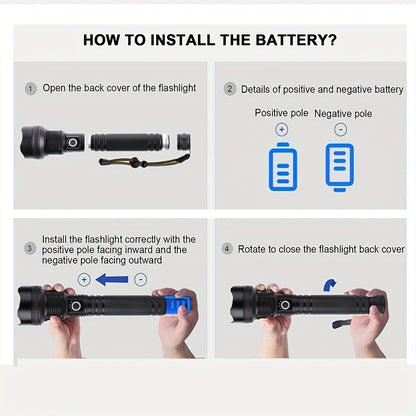 HOW TO INSTALL THE BATTERY?

1 Open the back cover of the flashlight

2 Details of positive and negative battery

Positive pole Negative pole

+ -

3 Install the flashlight correctly with the positive pole facing inward and the negative pole facing outward

+ -

4 Rotate to close the flashlight back cover